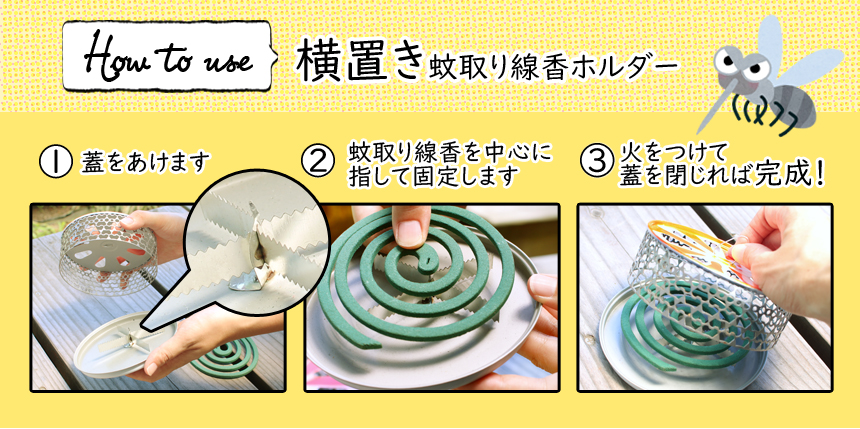 How to use 横置き蚊取り線香ホルダー

① 蓋をあけます

② 蚊取り線香を中心に指して固定します

③ 火をつけて蓋を閉じれば完成！